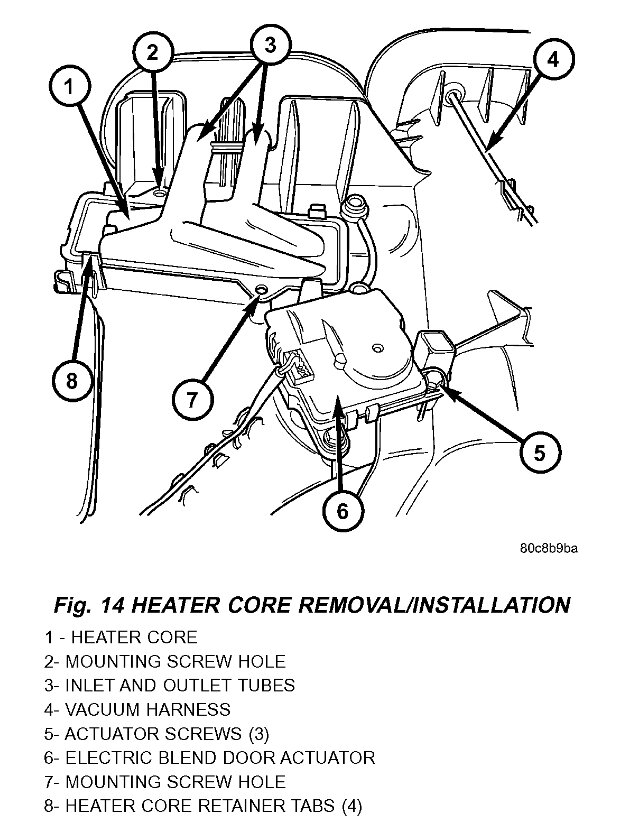 1
2
3
4
8
7
5
6

80c8b9ba

Fig. 14 HEATER CORE REMOVAL/INSTALLATION

1 - HEATER CORE
2- MOUNTING SCREW HOLE
3- INLET AND OUTLET TUBES
4- VACUUM HARNESS
5- ACTUATOR SCREWS (3)
6- ELECTRIC BLEND DOOR ACTUATOR
7- MOUNTING SCREW HOLE
8- HEATER CORE RETAINER TABS (4)