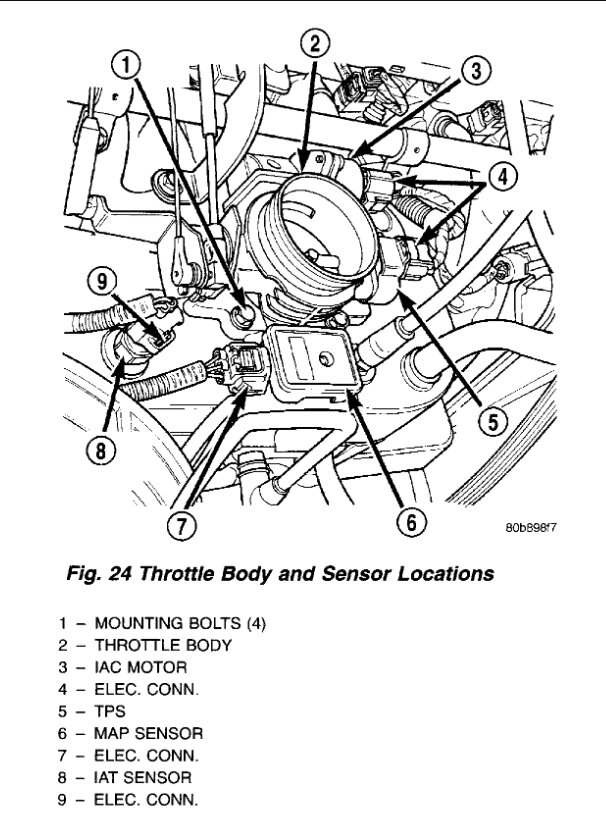 1
2
3
4
9
5
8
7
6
80b898f7

Fig. 24 Throttle Body and Sensor Locations

1 – MOUNTING BOLTS (4)
2 – THROTTLE BODY
3 – IAC MOTOR
4 – ELEC. CONN.
5 – TPS
6 – MAP SENSOR
7 – ELEC. CONN.
8 – IAT SENSOR
9 – ELEC. CONN.