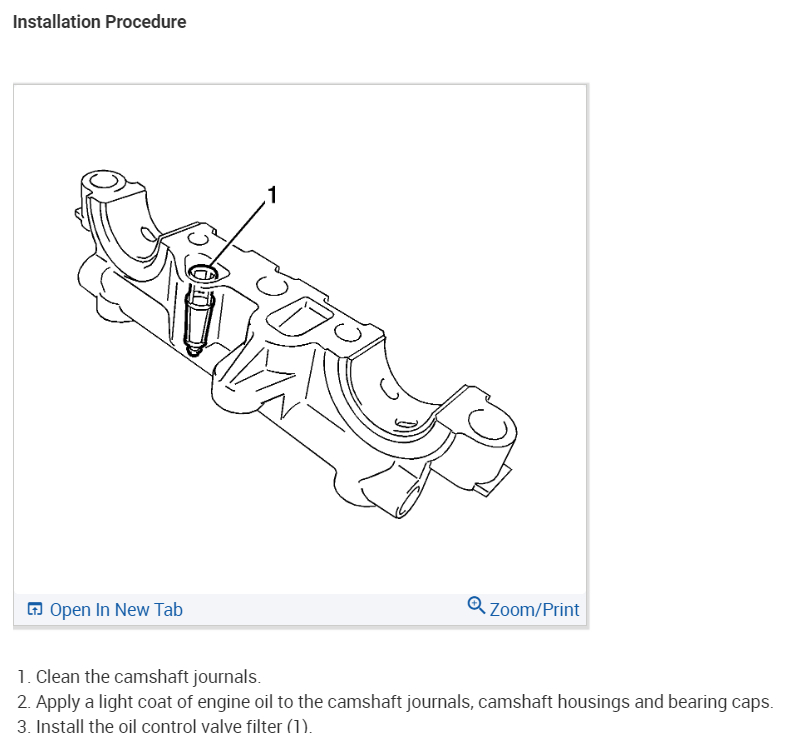 Installation Procedure

1

Open In New Tab

Zoom/Print

1. Clean the camshaft journals.
2. Apply a light coat of engine oil to the camshaft journals, camshaft housings and bearing caps.
3. Install the oil control valve filter (1).