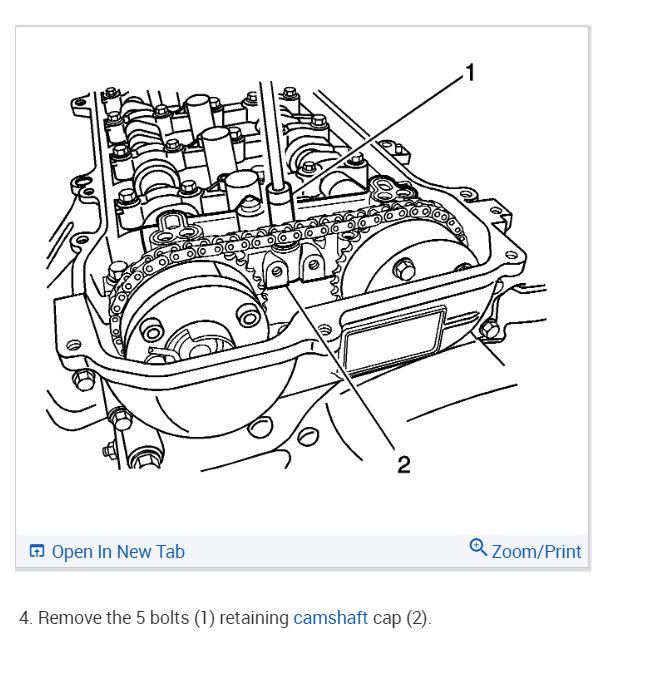 1

2

Open In New Tab

Zoom/Print

4. Remove the 5 bolts (1) retaining camshaft cap (2).