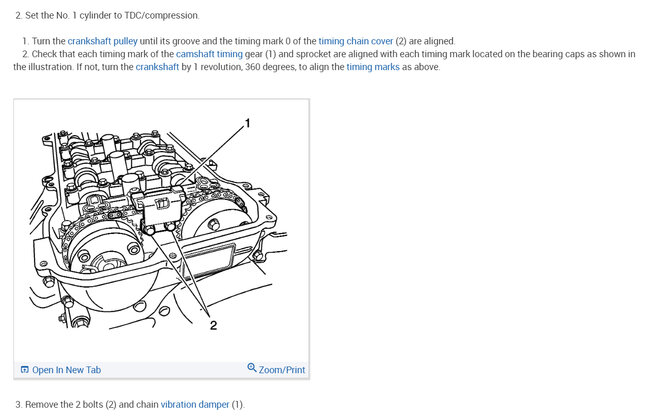 2. Set the No. 1 cylinder to TDC/compression.

1. Turn the crankshaft pulley until its groove and the timing mark 0 of the timing chain cover (2) are aligned.
2. Check that each timing mark of the camshaft timing gear (1) and sprocket are aligned with each timing mark located on the bearing caps as shown in the illustration. If not, turn the crankshaft by 1 revolution, 360 degrees, to align the timing marks as above.

1

2

Open In New Tab

Zoom/Print

3. Remove the 2 bolts (2) and chain vibration damper (1).