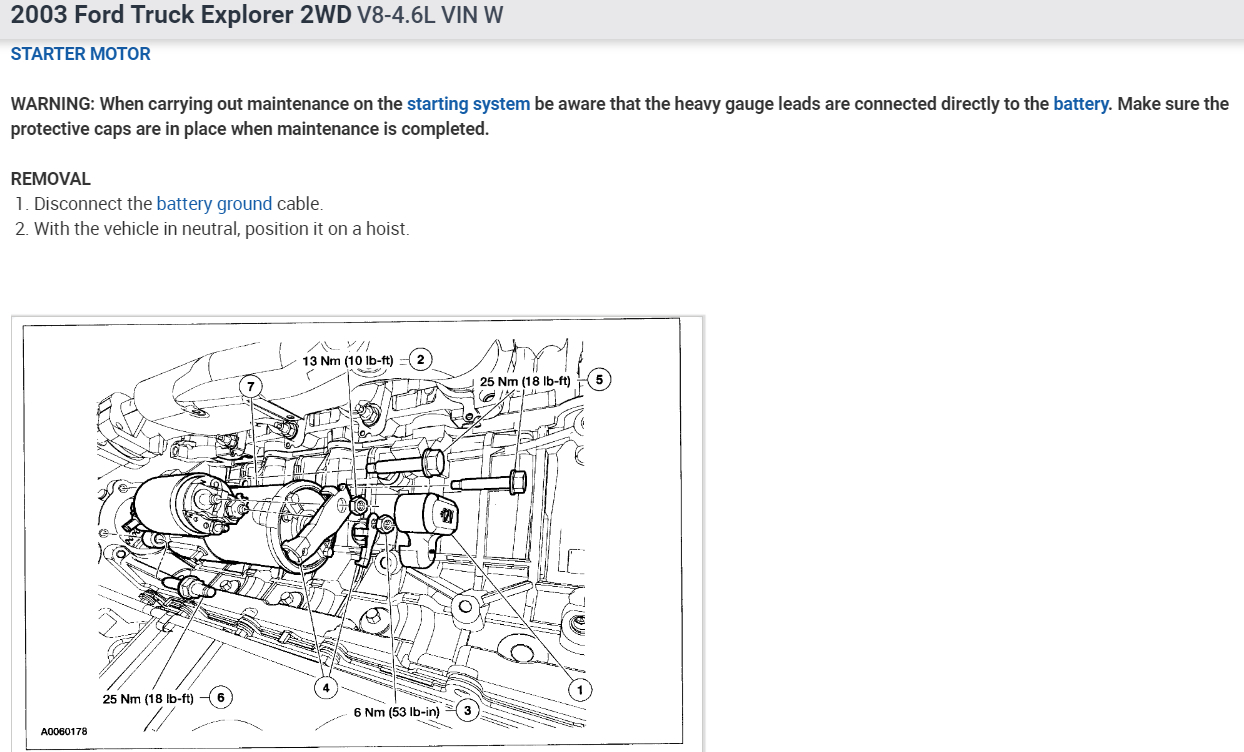 2003 Ford Truck Explorer 2WD V8-4.6L VIN W

STARTER MOTOR

WARNING: When carrying out maintenance on the starting system be aware that the heavy gauge leads are connected directly to the battery. Make sure the protective caps are in place when maintenance is completed.

REMOVAL
1. Disconnect the battery ground cable.
2. With the vehicle in neutral, position it on a hoist.

13 Nm (10 lb-ft) 2
7
25 Nm (18 lb-ft) 5
25 Nm (18 lb-ft) 6
4
6 Nm (53 lb-in) 3
1
A0060178