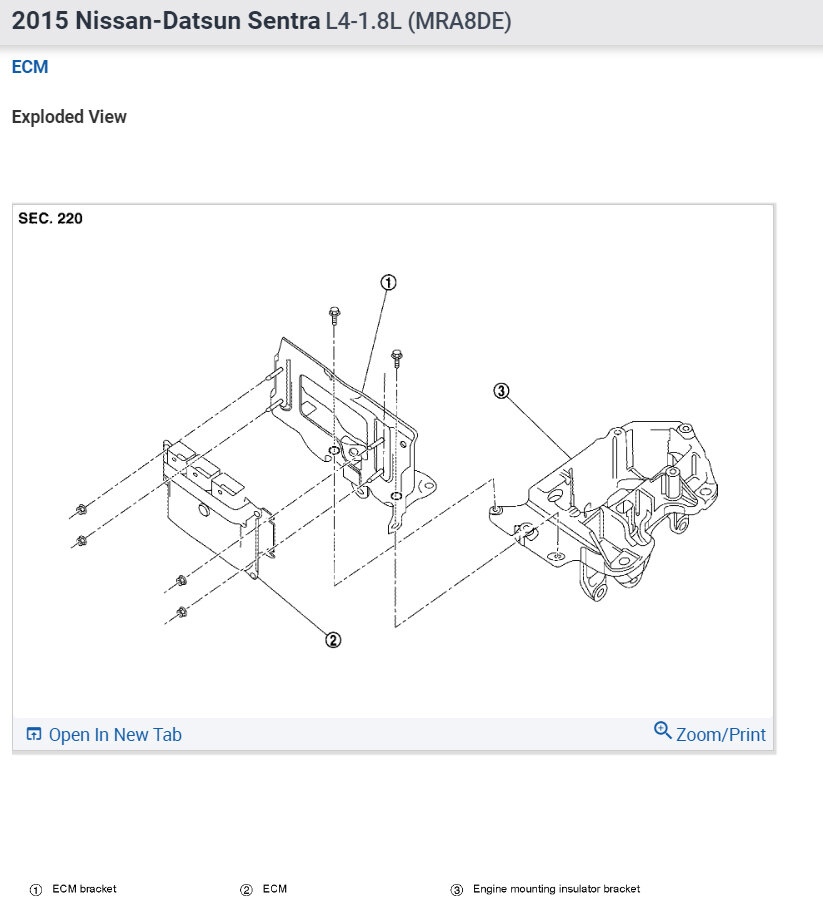 2015 Nissan-Datsun Sentra L4-1.8L (MRA8DE)

ECM

Exploded View

SEC. 220

①

③

②

Open In New Tab

Zoom/Print

① ECM bracket ② ECM ③ Engine mounting insulator bracket