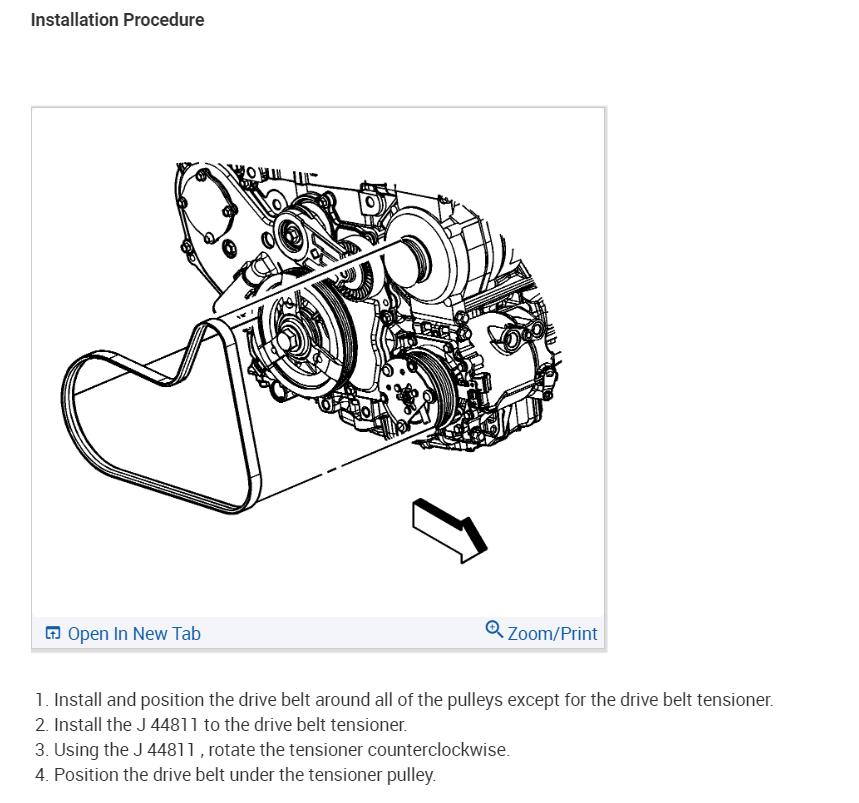 Installation Procedure

Open In New Tab

Zoom/Print

1. Install and position the drive belt around all of the pulleys except for the drive belt tensioner.
2. Install the J 44811 to the drive belt tensioner.
3. Using the J 44811 , rotate the tensioner counterclockwise.
4. Position the drive belt under the tensioner pulley.