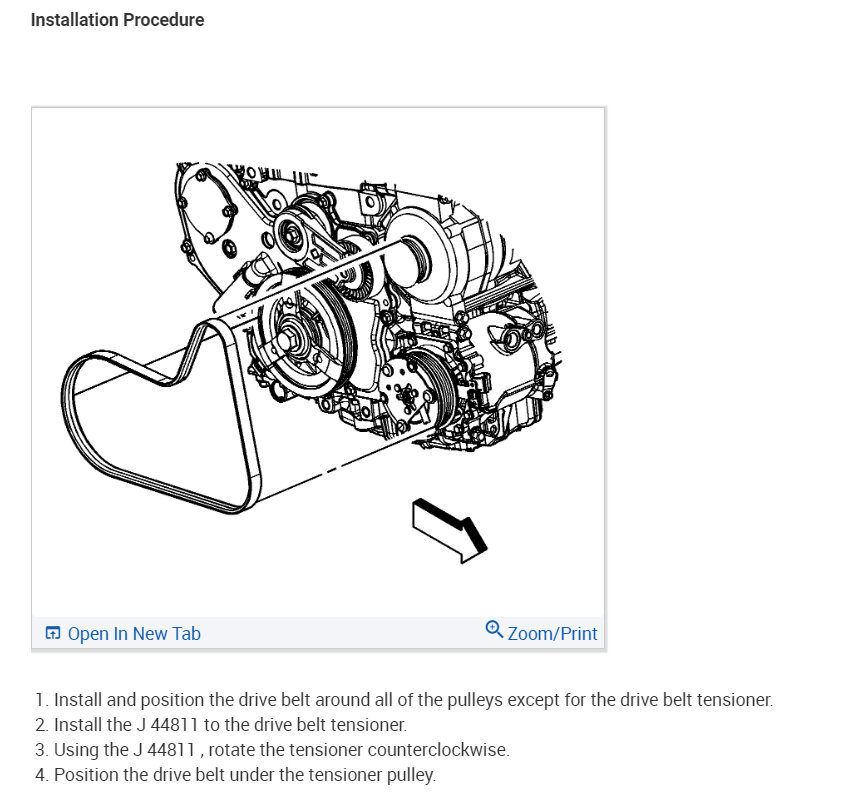 Installation Procedure

Open In New Tab

Zoom/Print

1. Install and position the drive belt around all of the pulleys except for the drive belt tensioner.
2. Install the J 44811 to the drive belt tensioner.
3. Using the J 44811 , rotate the tensioner counterclockwise.
4. Position the drive belt under the tensioner pulley.