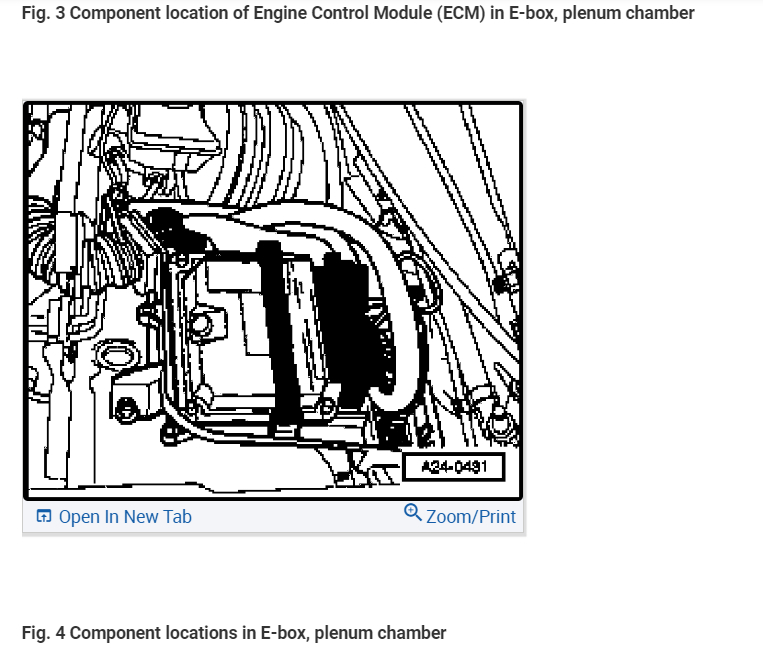 Fig. 3 Component location of Engine Control Module (ECM) in E-box, plenum chamber

A24-0491

Open In New Tab

Zoom/Print

Fig. 4 Component locations in E-box, plenum chamber