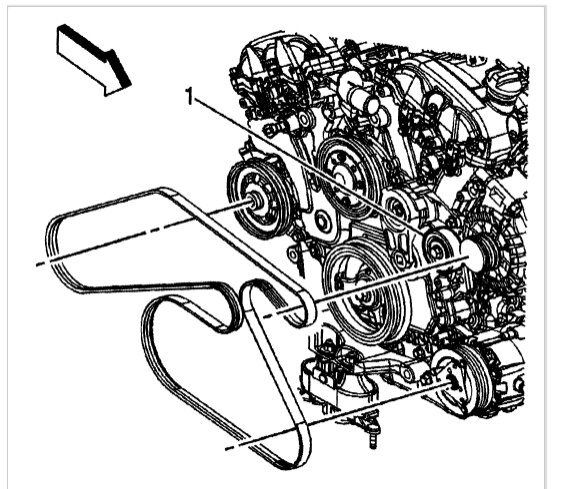 1