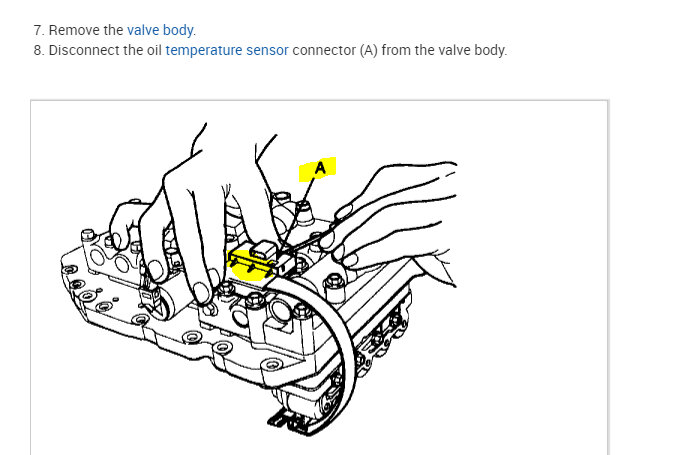 7. Remove the valve body.
8. Disconnect the oil temperature sensor connector (A) from the valve body.

A