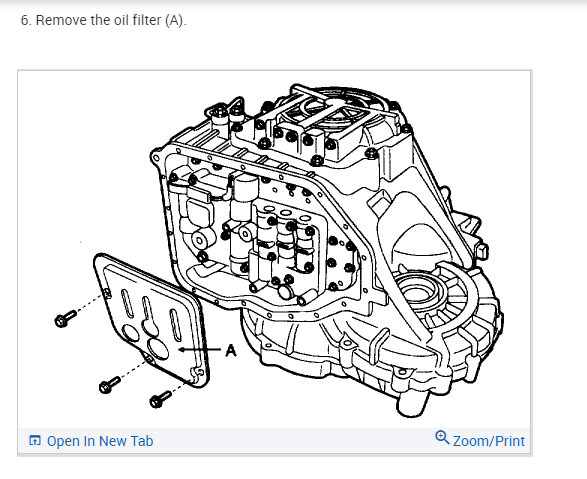 6. Remove the oil filter (A).

A

Open In New Tab

Zoom/Print