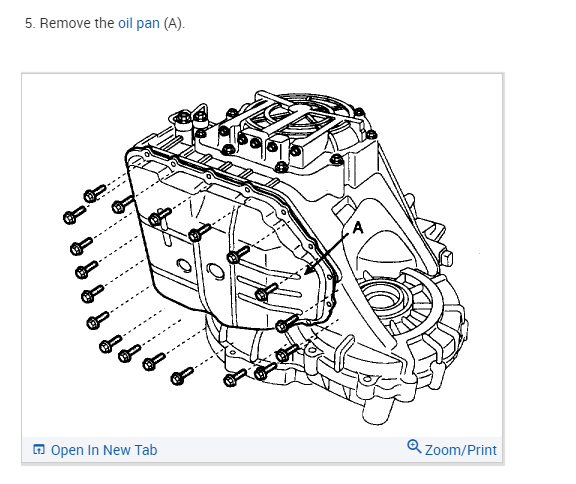 5. Remove the oil pan (A).

A

Open In New Tab

Zoom/Print