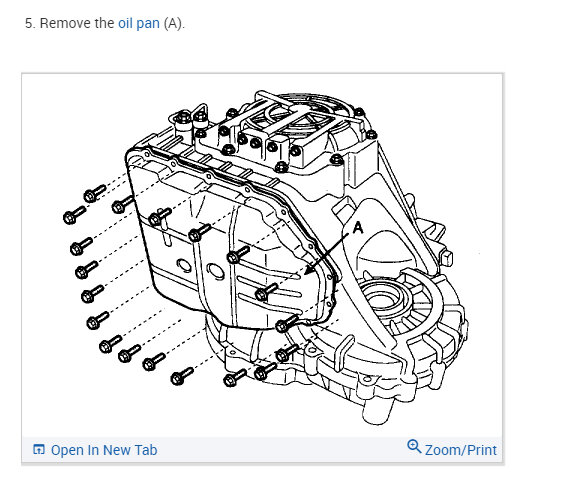 5. Remove the oil pan (A).

A

Open In New Tab

Zoom/Print