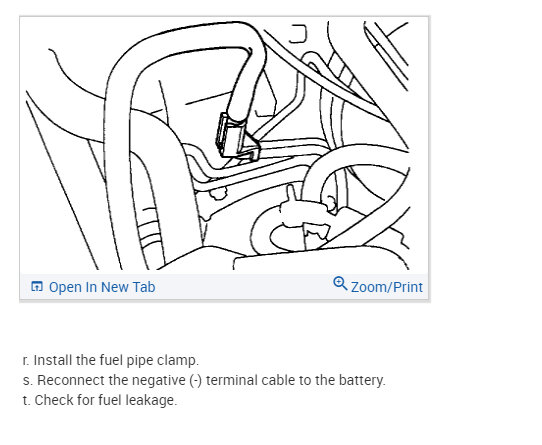 Open In New Tab
Zoom/Print

r. Install the fuel pipe clamp.
s. Reconnect the negative (-) terminal cable to the battery.
t. Check for fuel leakage.