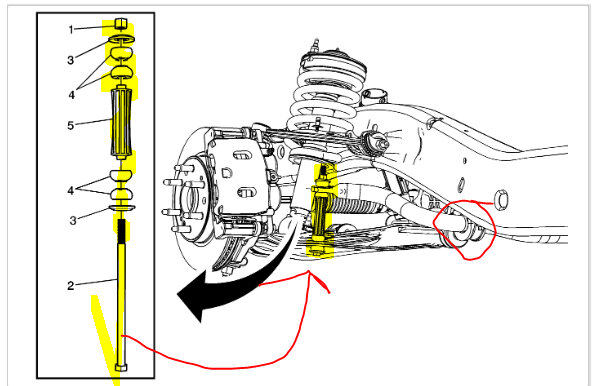 1
3
4
5
4
3
2