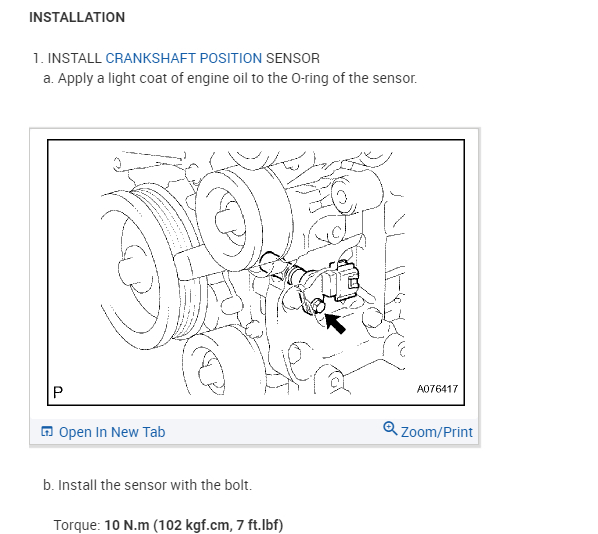 INSTALLATION

1. INSTALL CRANKSHAFT POSITION SENSOR
a. Apply a light coat of engine oil to the O-ring of the sensor.

P

A076417

Open In New Tab

Zoom/Print

b. Install the sensor with the bolt.

Torque: 10 N.m (102 kgf.cm, 7 ft.lbf)