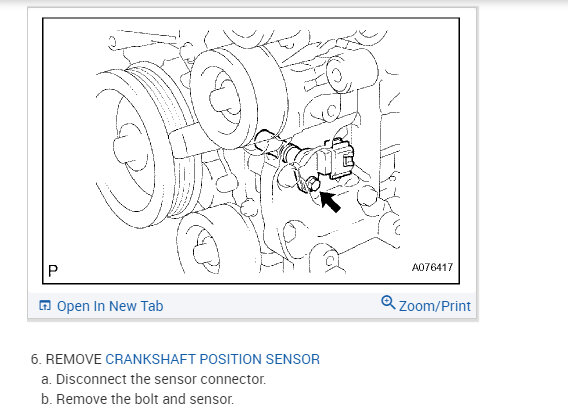 P

A076417

Open In New Tab

Zoom/Print

6. REMOVE CRANKSHAFT POSITION SENSOR

a. Disconnect the sensor connector.

b. Remove the bolt and sensor.