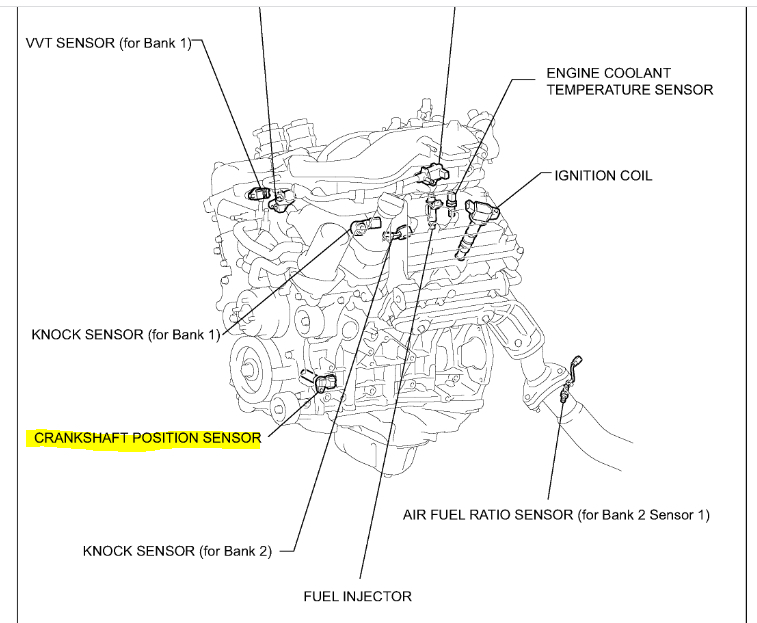 VVT SENSOR (for Bank 1)

ENGINE COOLANT TEMPERATURE SENSOR

IGNITION COIL

KNOCK SENSOR (for Bank 1)

CRANKSHAFT POSITION SENSOR

AIR FUEL RATIO SENSOR (for Bank 2 Sensor 1)

KNOCK SENSOR (for Bank 2)

FUEL INJECTOR