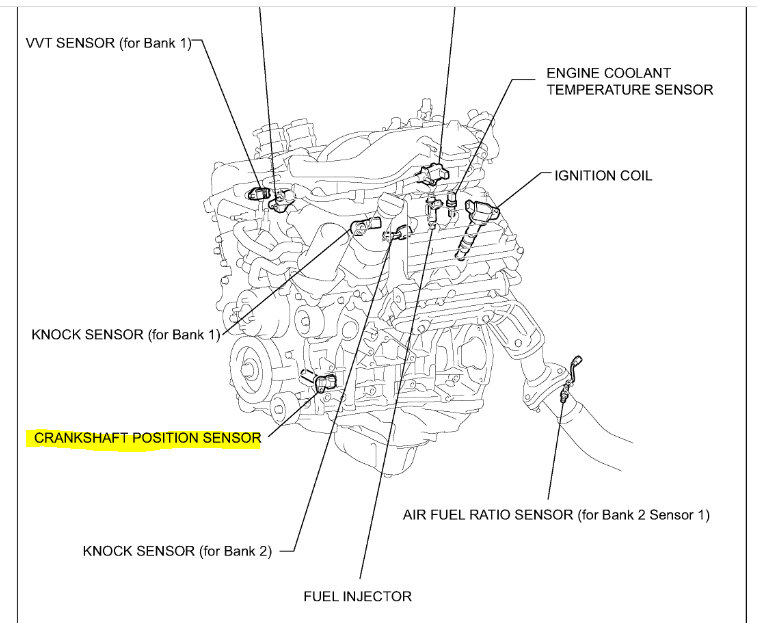 VVT SENSOR (for Bank 1)

ENGINE COOLANT TEMPERATURE SENSOR

IGNITION COIL

KNOCK SENSOR (for Bank 1)

CRANKSHAFT POSITION SENSOR

AIR FUEL RATIO SENSOR (for Bank 2 Sensor 1)

KNOCK SENSOR (for Bank 2)

FUEL INJECTOR