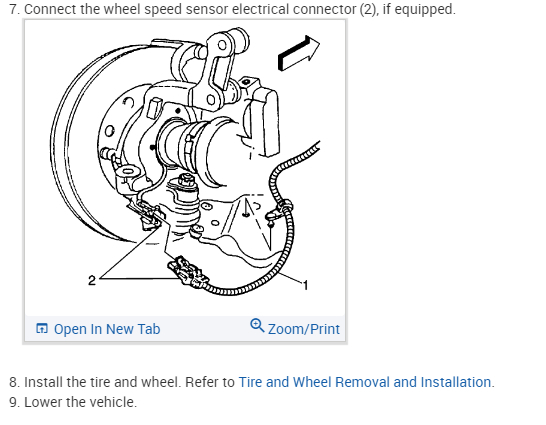 7. Connect the wheel speed sensor electrical connector (2), if equipped.

2

1

Open In New Tab

Zoom/Print

8. Install the tire and wheel. Refer to Tire and Wheel Removal and Installation.

9. Lower the vehicle.