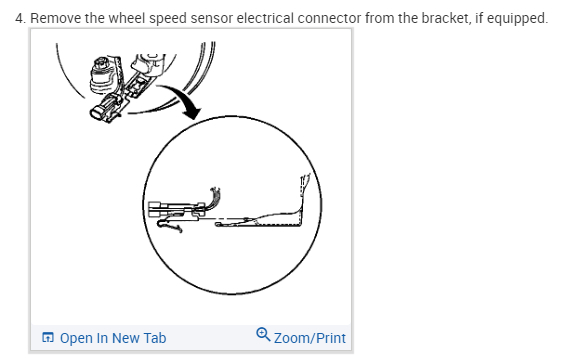 4. Remove the wheel speed sensor electrical connector from the bracket, if equipped.

Open In New Tab

Zoom/Print