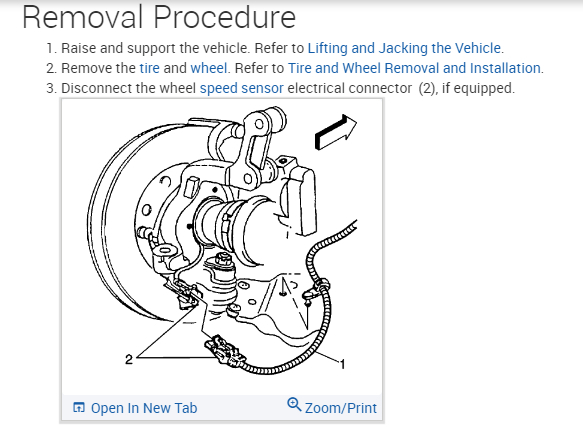 Removal Procedure

1. Raise and support the vehicle. Refer to Lifting and Jacking the Vehicle.
2. Remove the tire and wheel. Refer to Tire and Wheel Removal and Installation.
3. Disconnect the wheel speed sensor electrical connector (2), if equipped.

2

1

Open In New Tab

Zoom/Print