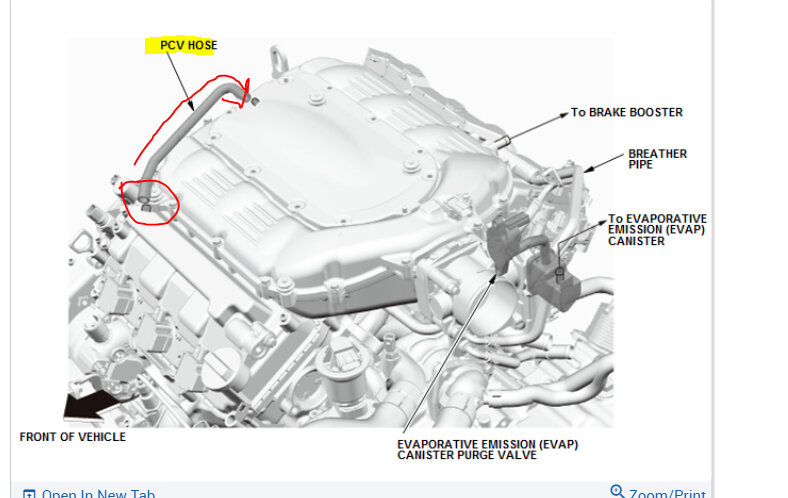 PCV HOSE

To BRAKE BOOSTER

BREATHER PIPE

To EVAPORATIVE EMISSION (EVAP) CANISTER

FRONT OF VEHICLE

EVAPORATIVE EMISSION (EVAP) CANISTER PURGE VALVE

Open In New Tab

Zoom/Print