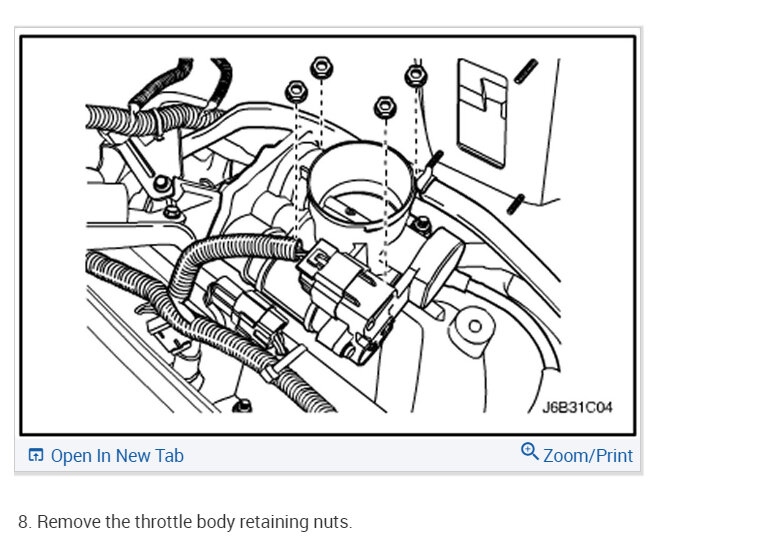 J6B31C04

Open In New Tab

Zoom/Print

8. Remove the throttle body retaining nuts.