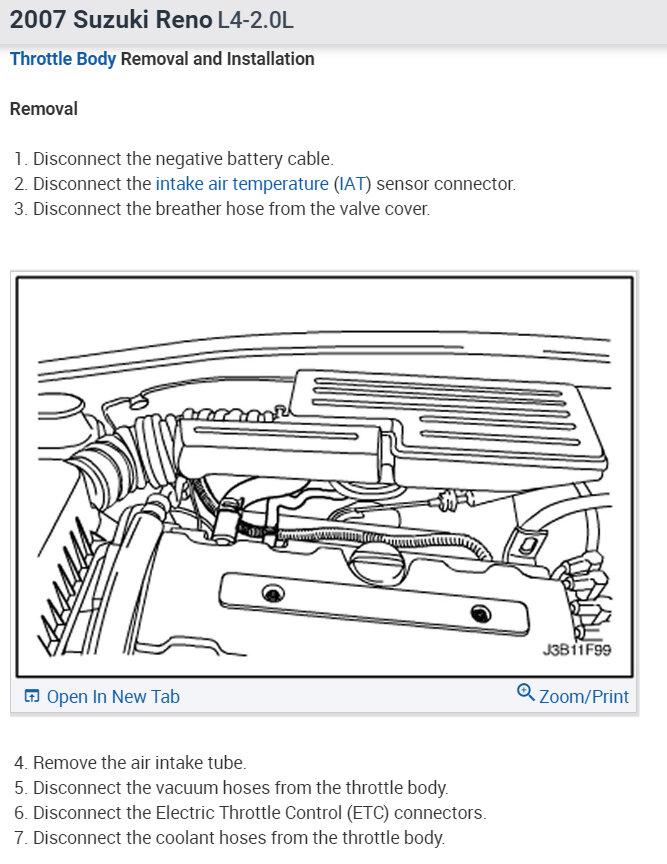 2007 Suzuki Reno L4-2.0L

Throttle Body Removal and Installation

Removal

1. Disconnect the negative battery cable.
2. Disconnect the intake air temperature (IAT) sensor connector.
3. Disconnect the breather hose from the valve cover.

J3B11F99

Open In New Tab

Zoom/Print

4. Remove the air intake tube.
5. Disconnect the vacuum hoses from the throttle body.
6. Disconnect the Electric Throttle Control (ETC) connectors.
7. Disconnect the coolant hoses from the throttle body.