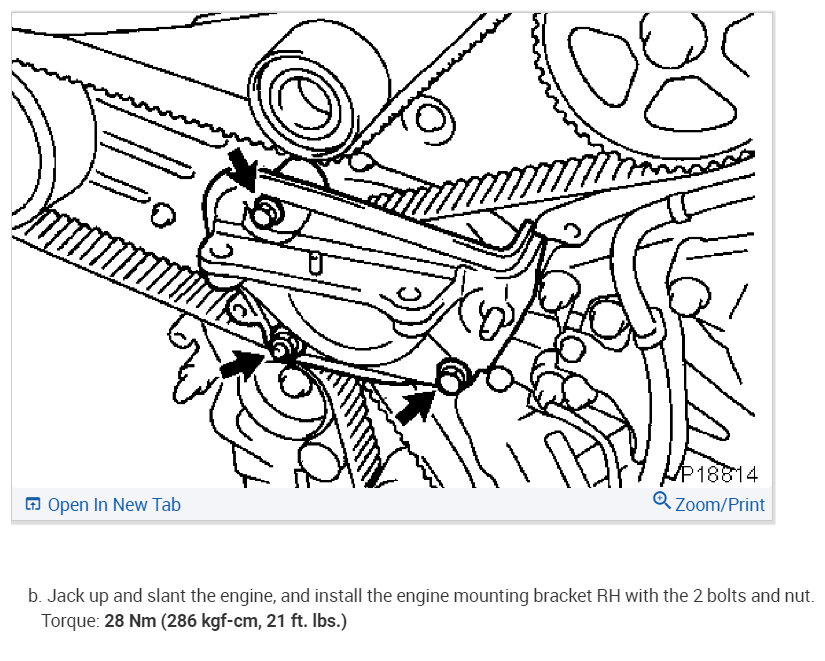 P18814

Open In New Tab

Zoom/Print

b. Jack up and slant the engine, and install the engine mounting bracket RH with the 2 bolts and nut.
Torque: 28 Nm (286 kgf-cm, 21 ft. lbs.)