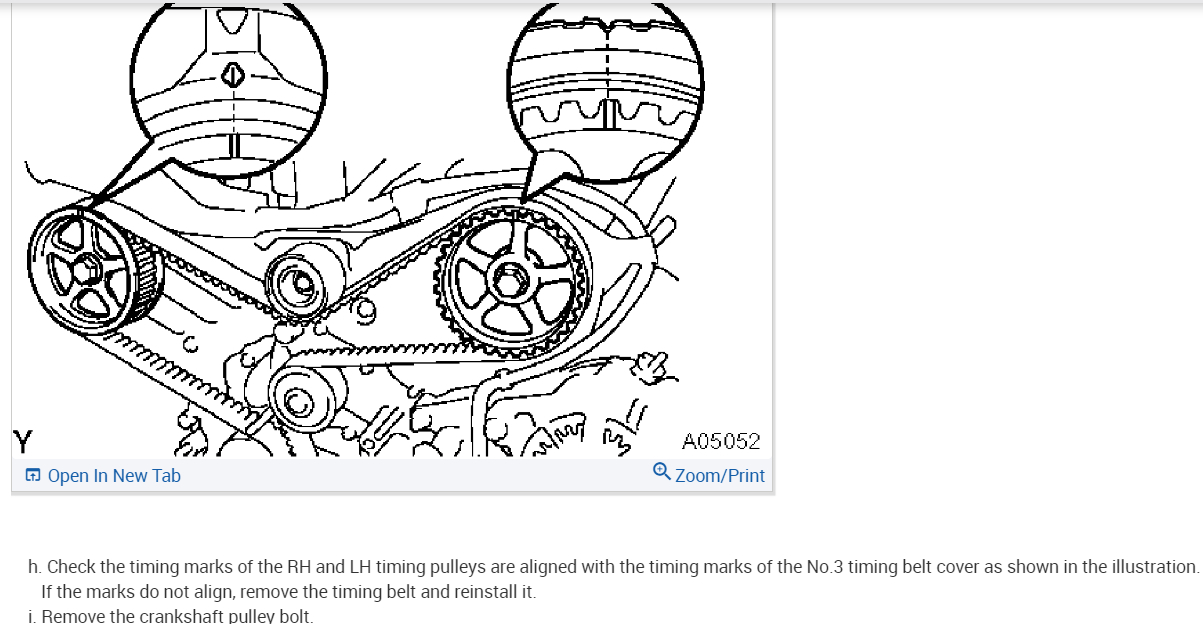 Y

A05052

Open In New Tab

Zoom/Print

h. Check the timing marks of the RH and LH timing pulleys are aligned with the timing marks of the No.3 timing belt cover as shown in the illustration. If the marks do not align, remove the timing belt and reinstall it.

i. Remove the crankshaft pulley bolt.