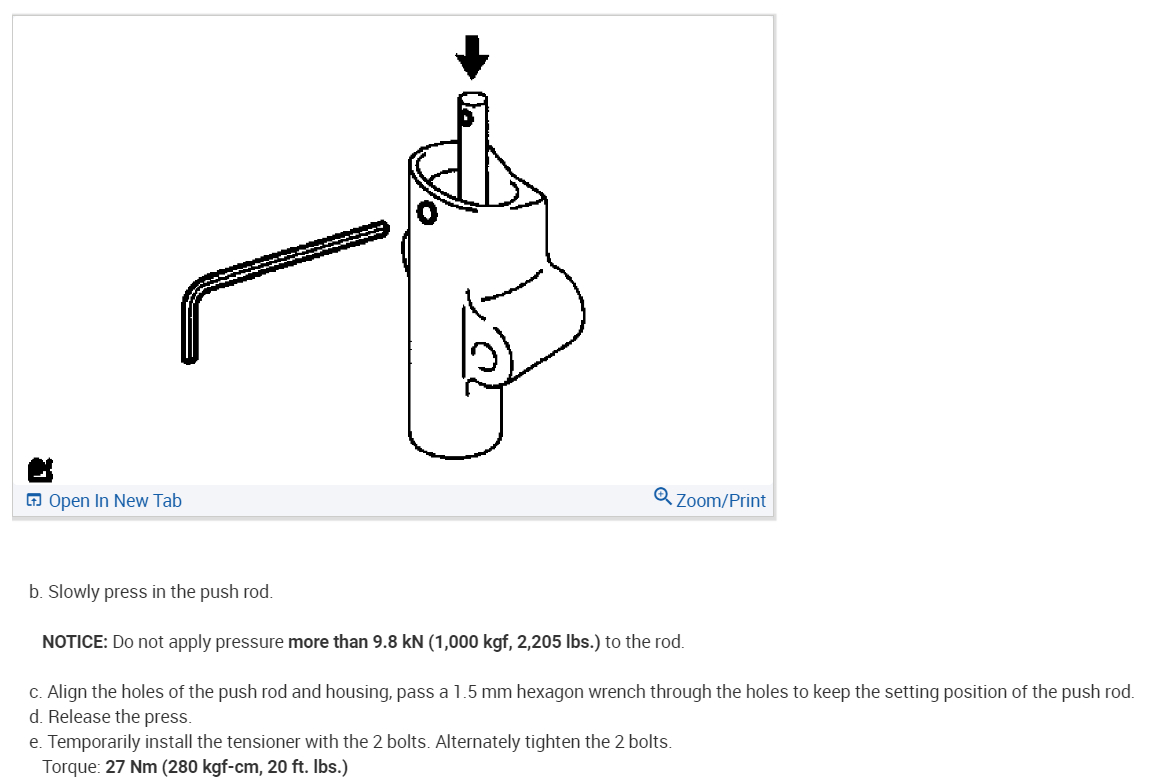 Open In New Tab

Zoom/Print

b. Slowly press in the push rod.

NOTICE: Do not apply pressure more than 9.8 kN (1,000 kgf, 2,205 lbs.) to the rod.

c. Align the holes of the push rod and housing, pass a 1.5 mm hexagon wrench through the holes to keep the setting position of the push rod.
d. Release the press.
e. Temporarily install the tensioner with the 2 bolts. Alternately tighten the 2 bolts.
Torque: 27 Nm (280 kgf-cm, 20 ft. lbs.)