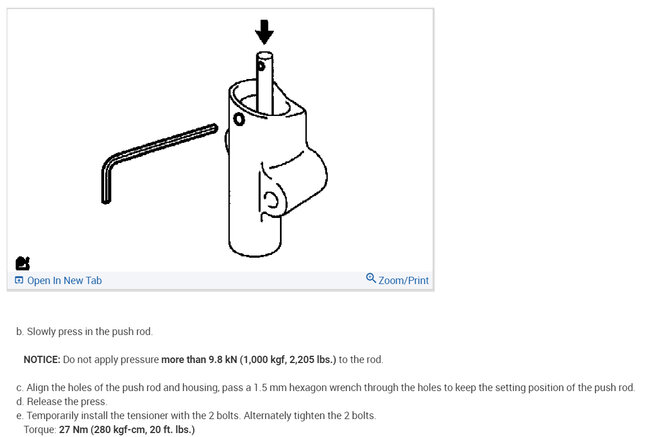 Open In New Tab
Zoom/Print

b. Slowly press in the push rod.

NOTICE: Do not apply pressure more than 9.8 kN (1,000 kgf, 2,205 lbs.) to the rod.

c. Align the holes of the push rod and housing, pass a 1.5 mm hexagon wrench through the holes to keep the setting position of the push rod.
d. Release the press.
e. Temporarily install the tensioner with the 2 bolts. Alternately tighten the 2 bolts.
Torque: 27 Nm (280 kgf-cm, 20 ft. lbs.)