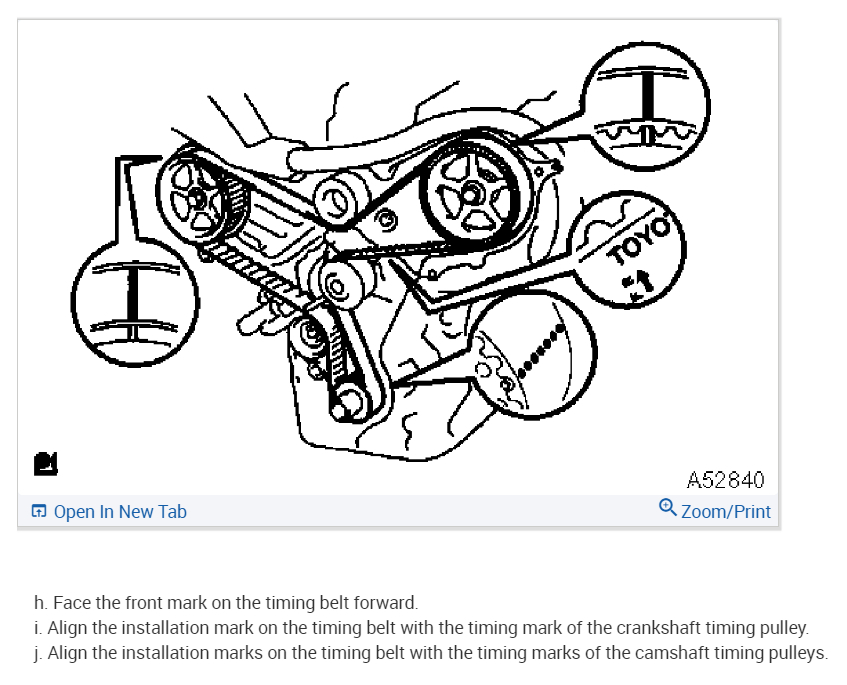 TOYO

A52840

Open In New Tab

Zoom/Print

h. Face the front mark on the timing belt forward.
i. Align the installation mark on the timing belt with the timing mark of the crankshaft timing pulley.
j. Align the installation marks on the timing belt with the timing marks of the camshaft timing pulleys.