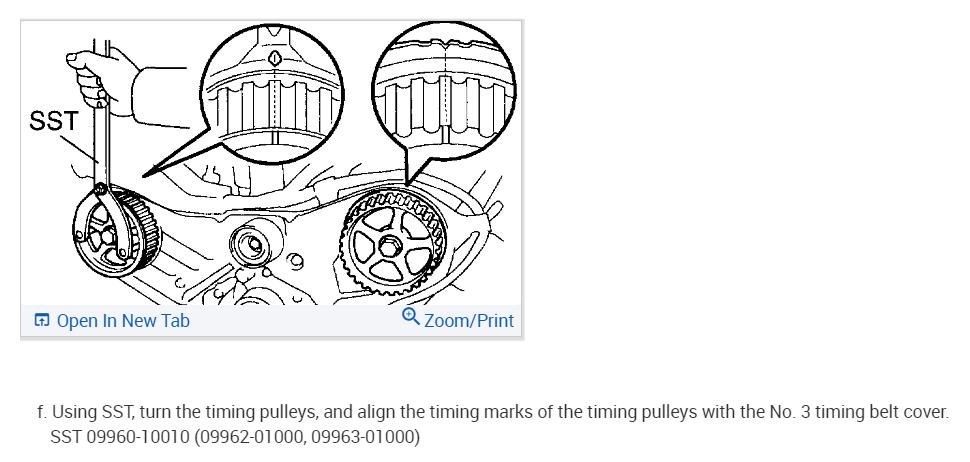 SST

Open In New Tab

Zoom/Print

f. Using SST, turn the timing pulleys, and align the timing marks of the timing pulleys with the No. 3 timing belt cover.
SST 09960-10010 (09962-01000, 09963-01000)