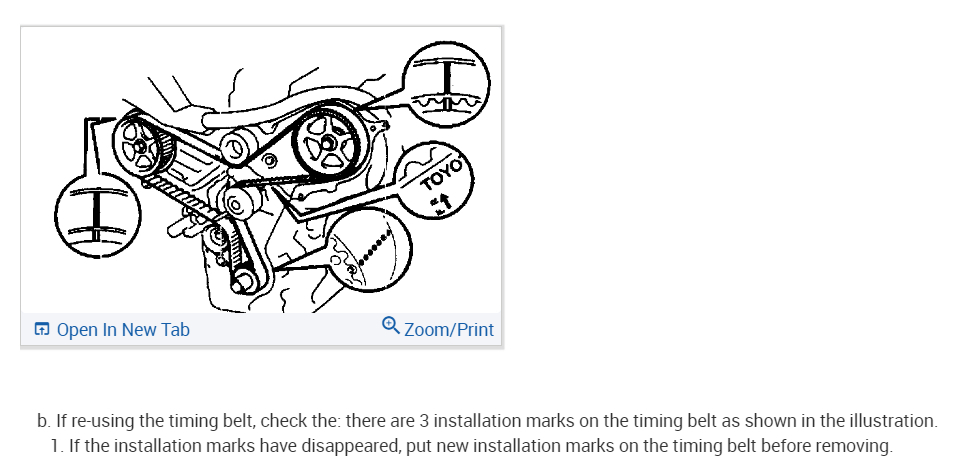 TOYO

Open In New Tab

Zoom/Print

b. If re-using the timing belt, check the: there are 3 installation marks on the timing belt as shown in the illustration.

1. If the installation marks have disappeared, put new installation marks on the timing belt before removing.