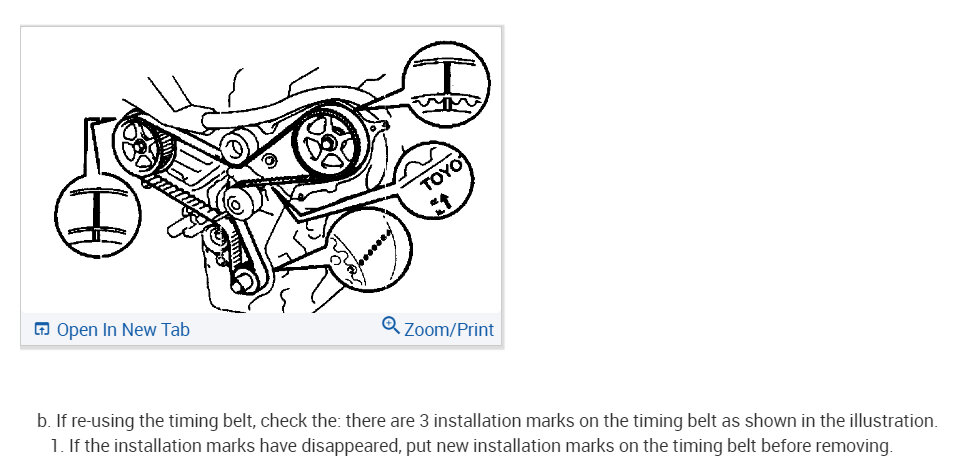 TOYO

Open In New Tab

Zoom/Print

b. If re-using the timing belt, check the: there are 3 installation marks on the timing belt as shown in the illustration.

1. If the installation marks have disappeared, put new installation marks on the timing belt before removing.