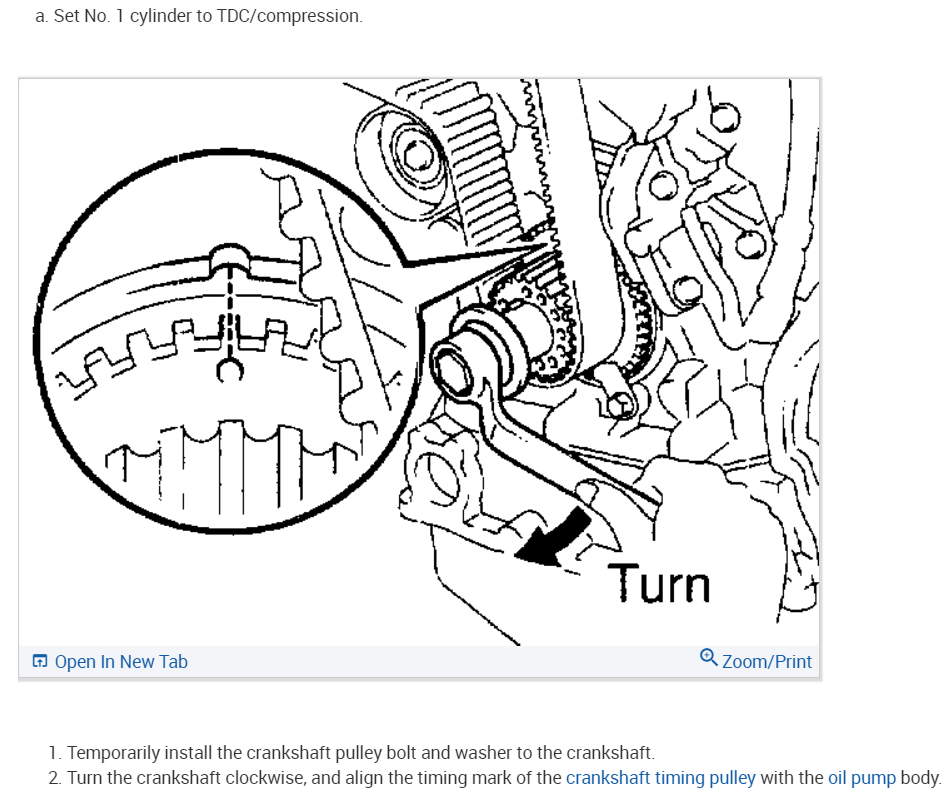 a. Set No. 1 cylinder to TDC/compression.

Turn

Open In New Tab

Zoom/Print

1. Temporarily install the crankshaft pulley bolt and washer to the crankshaft.
2. Turn the crankshaft clockwise, and align the timing mark of the crankshaft timing pulley with the oil pump body.