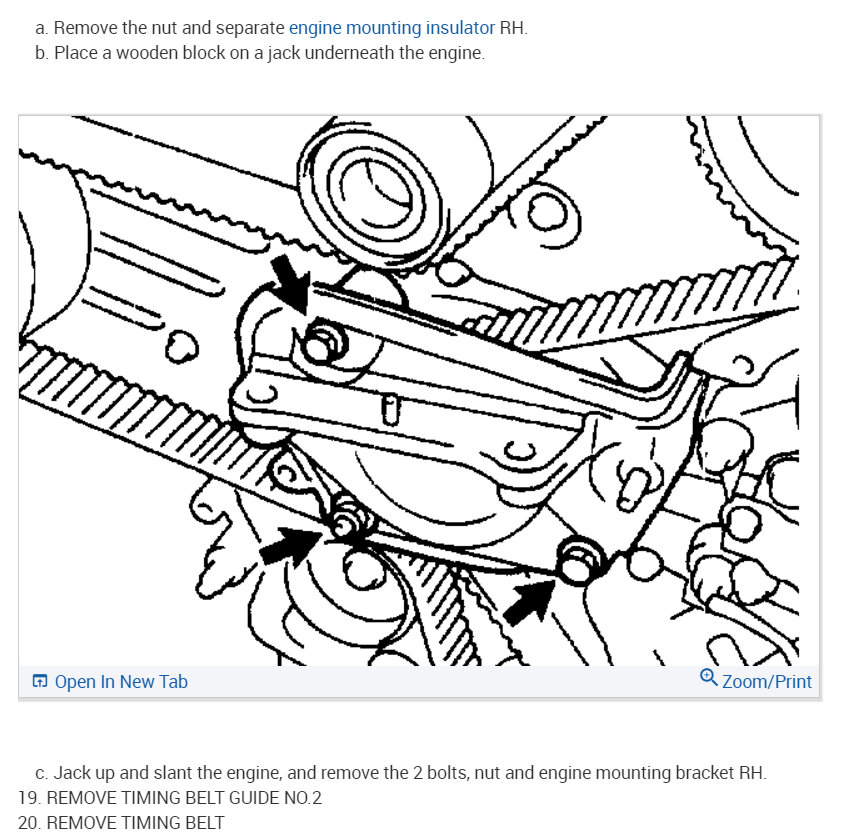 a. Remove the nut and separate engine mounting insulator RH.
b. Place a wooden block on a jack underneath the engine.

Open In New Tab
Zoom/Print

c. Jack up and slant the engine, and remove the 2 bolts, nut and engine mounting bracket RH.
19. REMOVE TIMING BELT GUIDE NO.2
20. REMOVE TIMING BELT