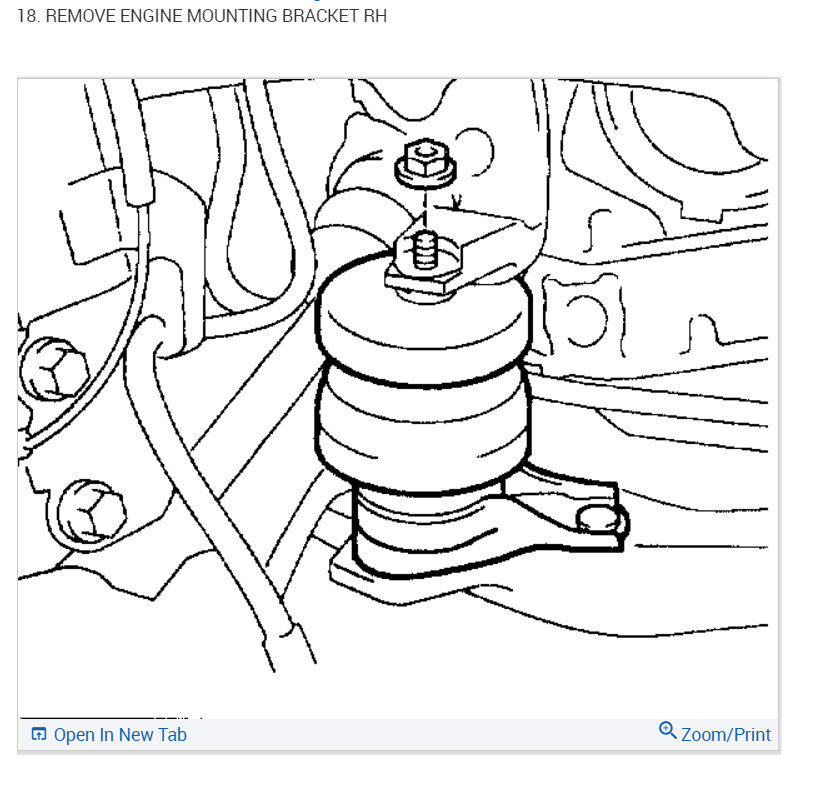 18. REMOVE ENGINE MOUNTING BRACKET RH

Open In New Tab

Zoom/Print