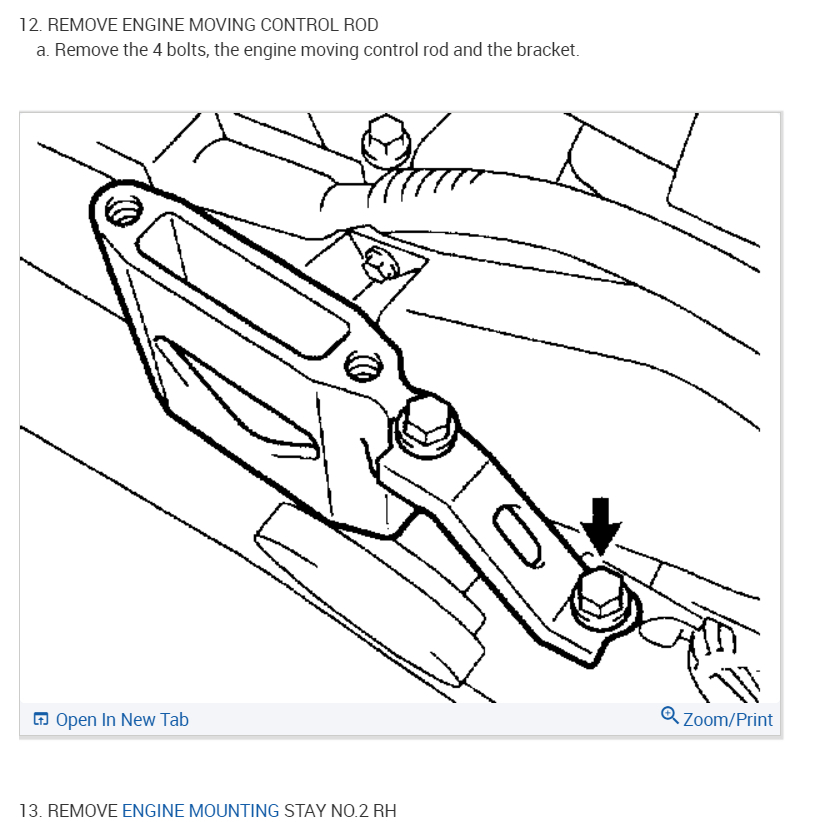 12. REMOVE ENGINE MOVING CONTROL ROD
a. Remove the 4 bolts, the engine moving control rod and the bracket.

Open In New Tab

Zoom/Print

13. REMOVE ENGINE MOUNTING STAY NO.2 RH