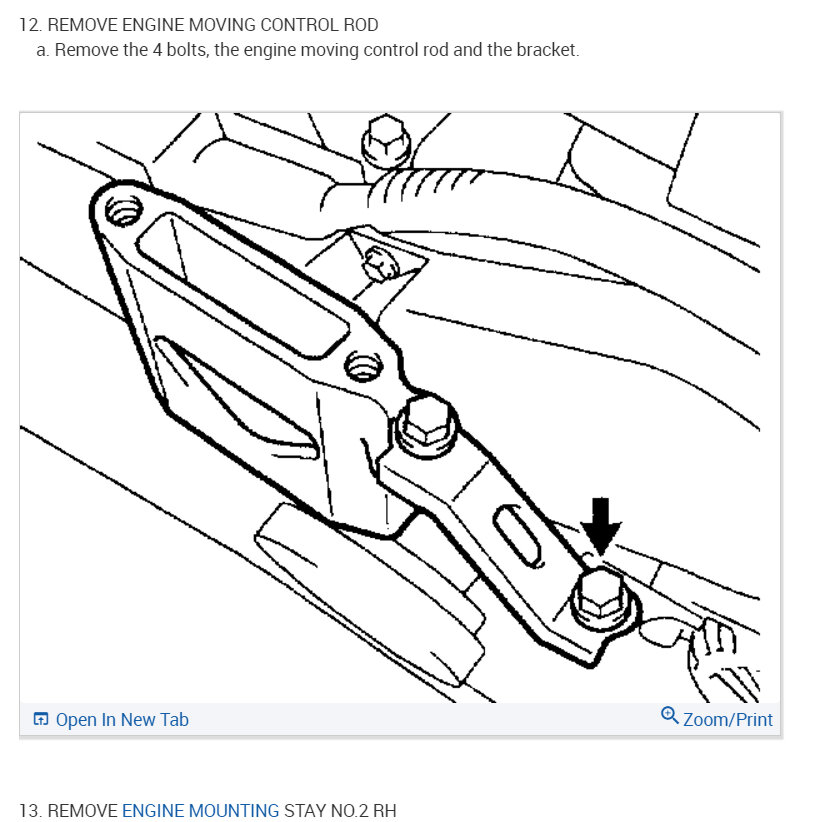 12. REMOVE ENGINE MOVING CONTROL ROD

a. Remove the 4 bolts, the engine moving control rod and the bracket.

Open In New Tab

Zoom/Print

13. REMOVE ENGINE MOUNTING STAY NO.2 RH