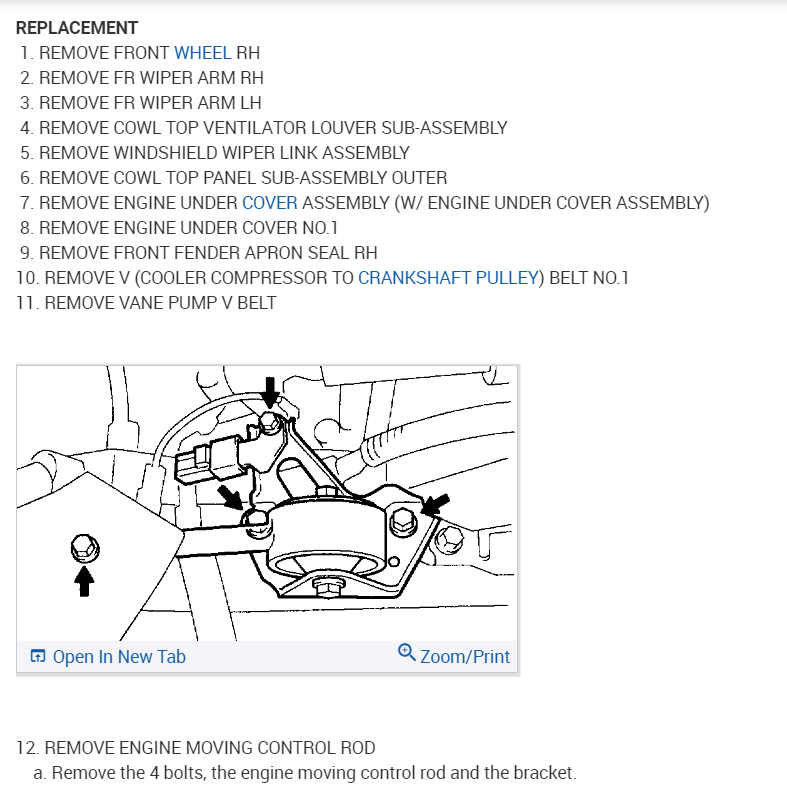 REPLACEMENT
1. REMOVE FRONT WHEEL RH
2. REMOVE FR WIPER ARM RH
3. REMOVE FR WIPER ARM LH
4. REMOVE COWL TOP VENTILATOR LOUVER SUB-ASSEMBLY
5. REMOVE WINDSHIELD WIPER LINK ASSEMBLY
6. REMOVE COWL TOP PANEL SUB-ASSEMBLY OUTER
7. REMOVE ENGINE UNDER COVER ASSEMBLY (W/ ENGINE UNDER COVER ASSEMBLY)
8. REMOVE ENGINE UNDER COVER NO.1
9. REMOVE FRONT FENDER APRON SEAL RH
10. REMOVE V (COOLER COMPRESSOR TO CRANKSHAFT PULLEY) BELT NO.1
11. REMOVE VANE PUMP V BELT

Open In New Tab
Zoom/Print

12. REMOVE ENGINE MOVING CONTROL ROD
a. Remove the 4 bolts, the engine moving control rod and the bracket.