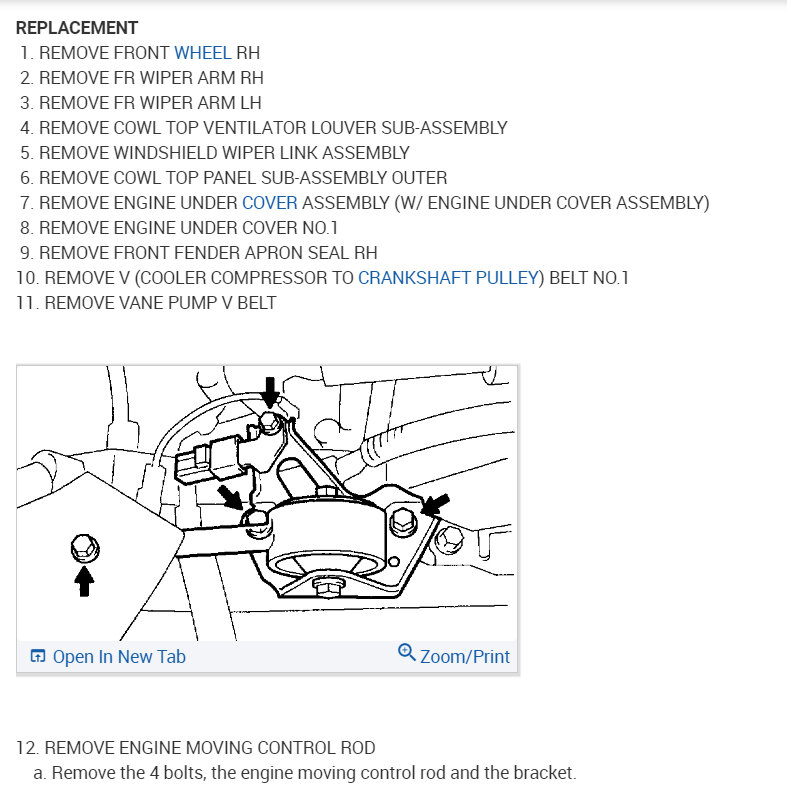 REPLACEMENT
1. REMOVE FRONT WHEEL RH
2. REMOVE FR WIPER ARM RH
3. REMOVE FR WIPER ARM LH
4. REMOVE COWL TOP VENTILATOR LOUVER SUB-ASSEMBLY
5. REMOVE WINDSHIELD WIPER LINK ASSEMBLY
6. REMOVE COWL TOP PANEL SUB-ASSEMBLY OUTER
7. REMOVE ENGINE UNDER COVER ASSEMBLY (W/ ENGINE UNDER COVER ASSEMBLY)
8. REMOVE ENGINE UNDER COVER NO.1
9. REMOVE FRONT FENDER APRON SEAL RH
10. REMOVE V (COOLER COMPRESSOR TO CRANKSHAFT PULLEY) BELT NO.1
11. REMOVE VANE PUMP V BELT

Open In New Tab
Zoom/Print

12. REMOVE ENGINE MOVING CONTROL ROD
a. Remove the 4 bolts, the engine moving control rod and the bracket.