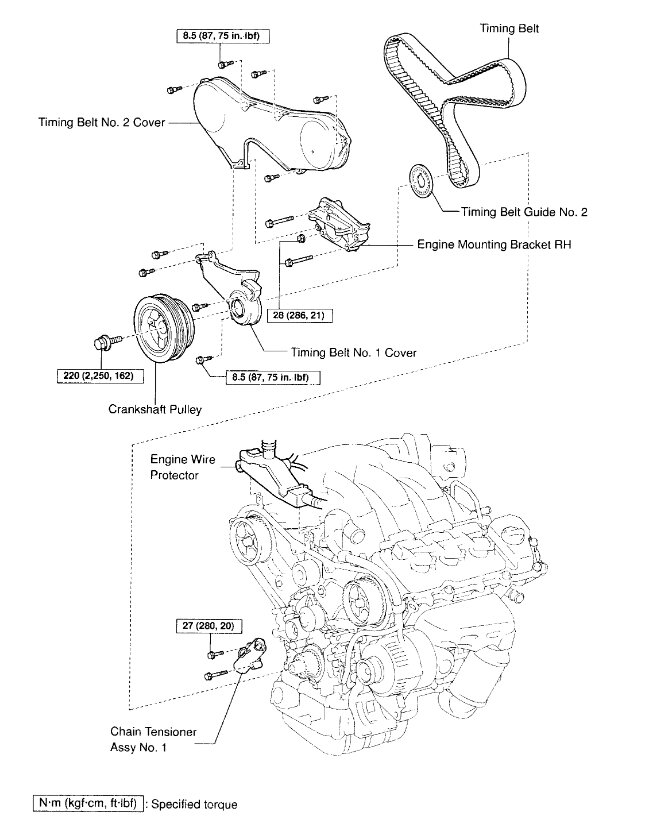 8.5 (87, 75 in. lbf)

Timing Belt

Timing Belt No. 2 Cover

Timing Belt Guide No. 2

Engine Mounting Bracket RH

28 (286, 21)

Timing Belt No. 1 Cover

220 (2,250, 162)

8.5 (87, 75 in. lbf)

Crankshaft Pulley

Engine Wire Protector

27 (280, 20)

Chain Tensioner Assy No. 1

N·m (kgf·cm, ft·lbf) : Specified torque