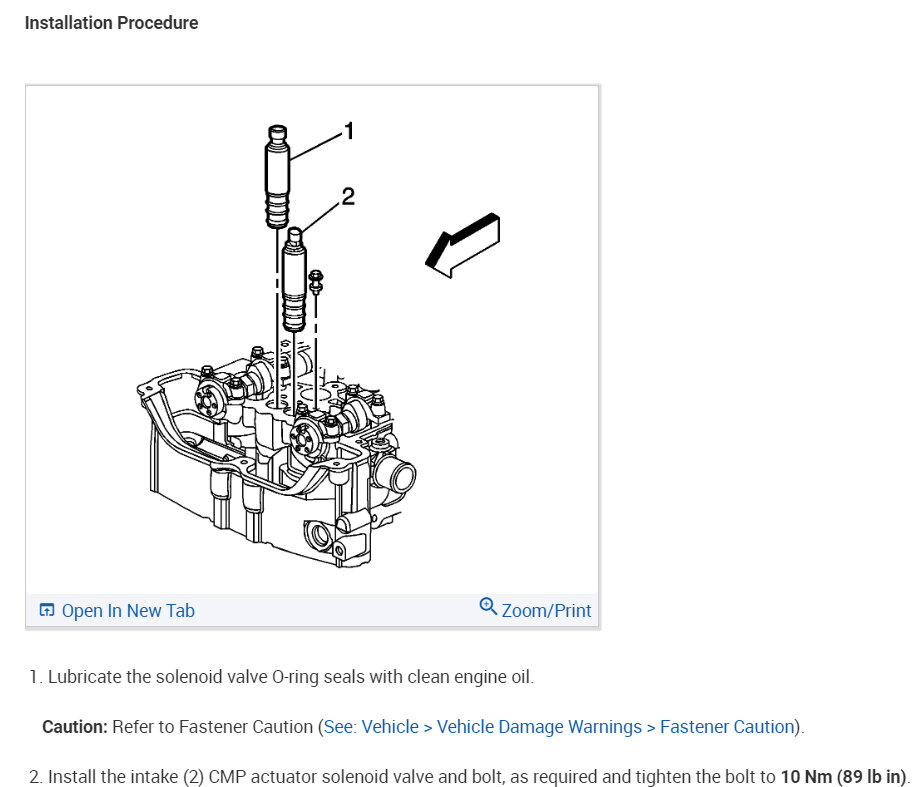 Installation Procedure

1

2

Open In New Tab

Zoom/Print

1. Lubricate the solenoid valve O-ring seals with clean engine oil.

Caution: Refer to Fastener Caution (See: Vehicle > Vehicle Damage Warnings > Fastener Caution).

2. Install the intake (2) CMP actuator solenoid valve and bolt, as required and tighten the bolt to 10 Nm (89 lb in).