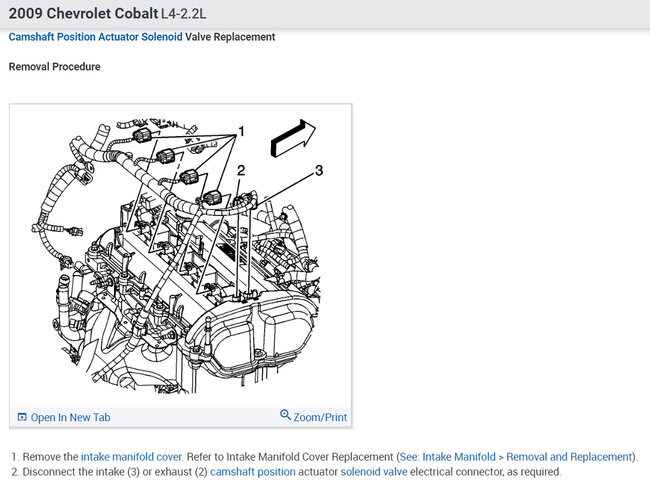 2009 Chevrolet Cobalt L4-2.2L

Camshaft Position Actuator Solenoid Valve Replacement

Removal Procedure

1
2
3

Open In New Tab

Zoom/Print

1. Remove the intake manifold cover. Refer to Intake Manifold Cover Replacement (See: Intake Manifold > Removal and Replacement).
2. Disconnect the intake (3) or exhaust (2) camshaft position actuator solenoid valve electrical connector, as required.