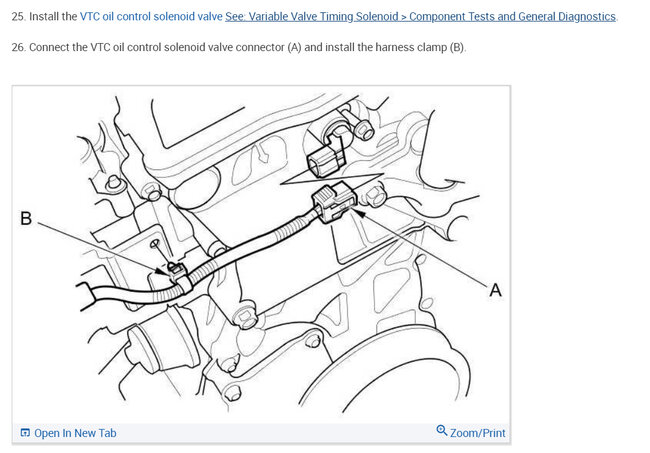 25. Install the VTC oil control solenoid valve See: Variable Valve Timing Solenoid > Component Tests and General Diagnostics.

26. Connect the VTC oil control solenoid valve connector (A) and install the harness clamp (B).

B

A

Open In New Tab

Zoom/Print