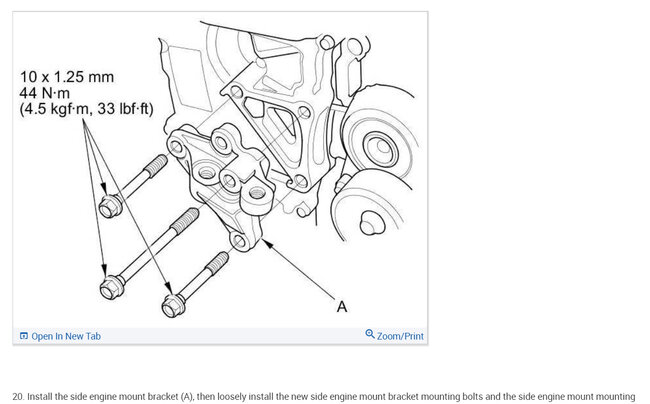 10 x 1.25 mm
44 N·m
(4.5 kgf·m, 33 lbf·ft)

A

Open In New Tab

Zoom/Print

20. Install the side engine mount bracket (A), then loosely install the new side engine mount bracket mounting bolts and the side engine mount mounting