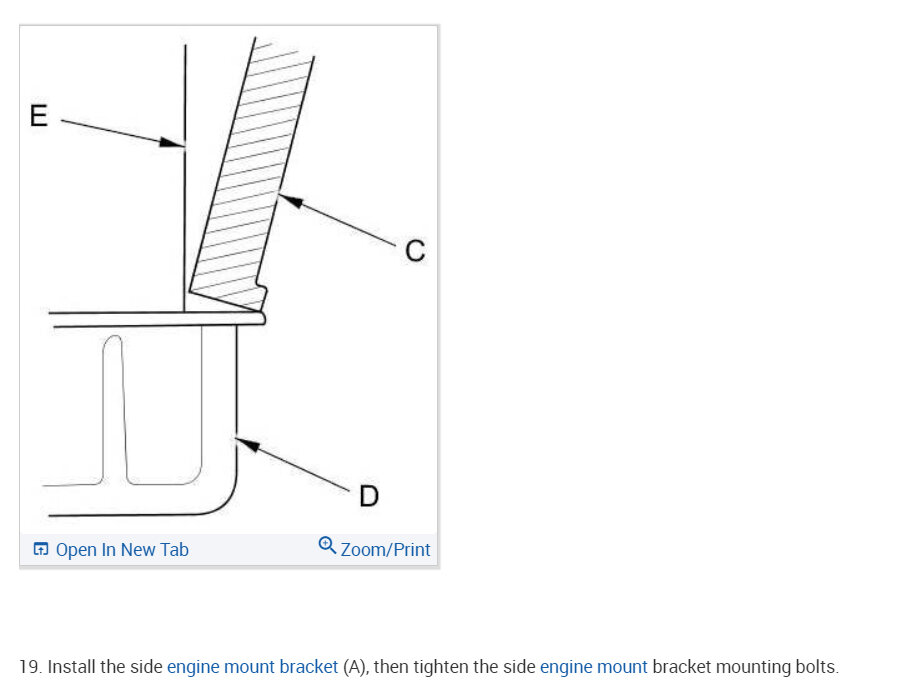 E

C

D

Open In New Tab Zoom/Print

19. Install the side engine mount bracket (A), then tighten the side engine mount bracket mounting bolts.