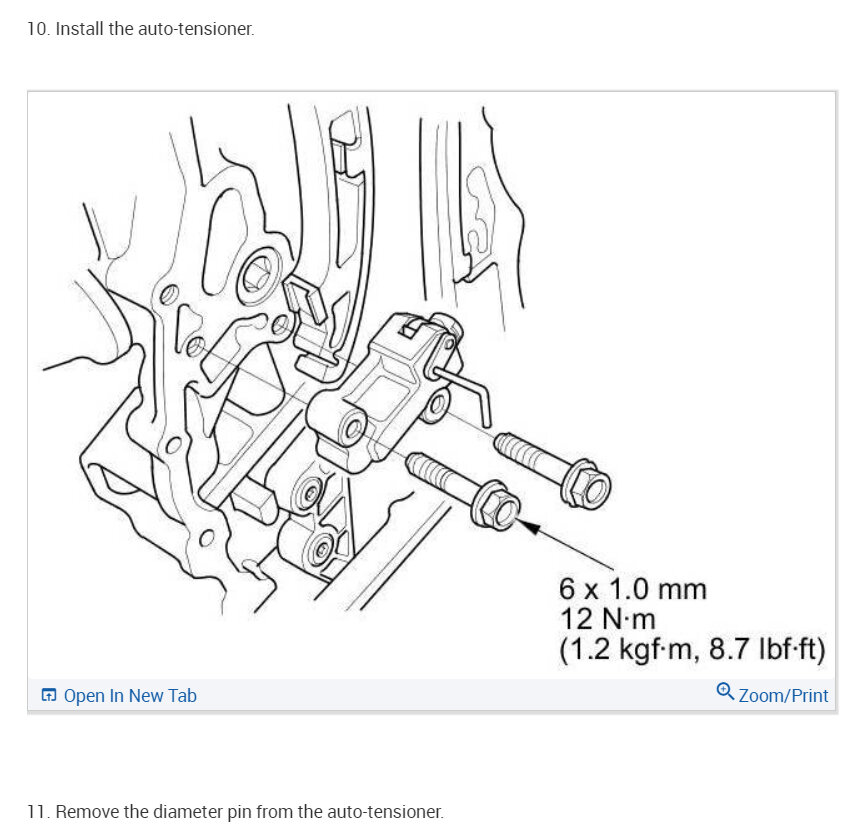 10. Install the auto-tensioner.

6 x 1.0 mm
12 N·m
(1.2 kgf·m, 8.7 lbf·ft)

Open In New Tab

Zoom/Print

11. Remove the diameter pin from the auto-tensioner.