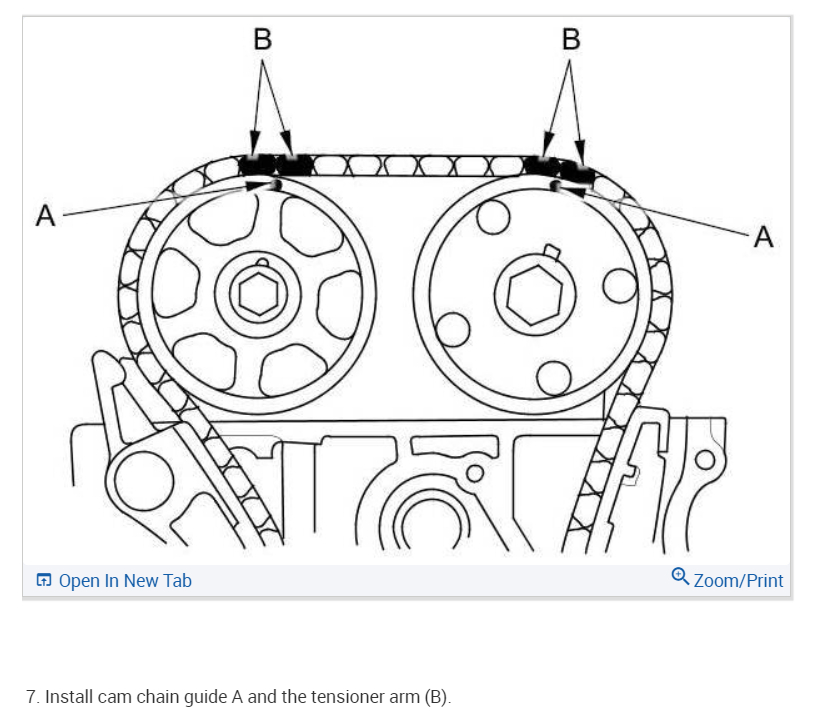 B B
A A

Open In New Tab Zoom/Print

7. Install cam chain guide A and the tensioner arm (B).